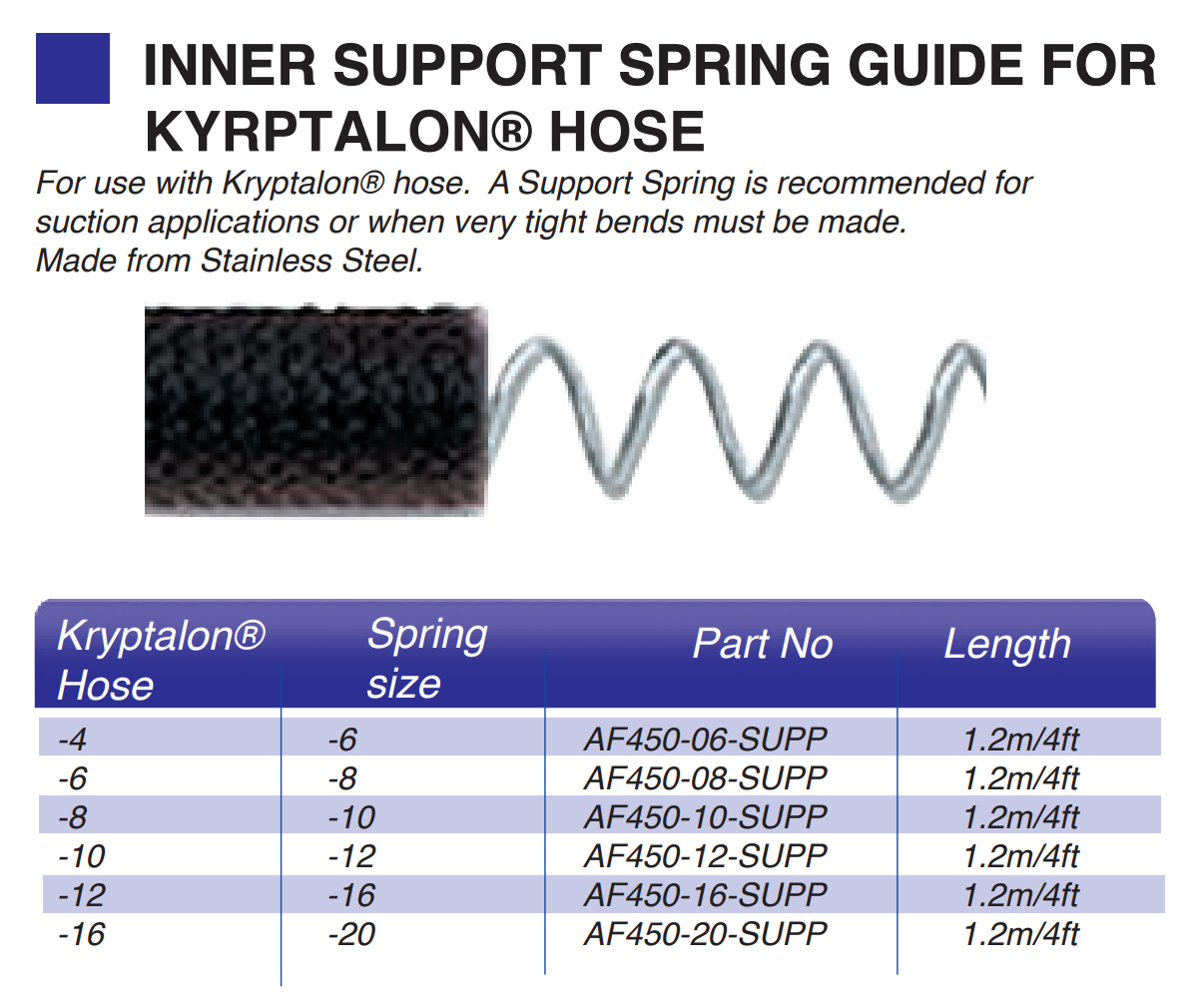 INNER SUPPORT SPRING GUIDE FOR KYRPTALON® HOSE

For use with Kryptalon® hose.  A Support Spring is recommended for suction applications or when very tight bends must be made.
Made from Stainless Steel.

| Kryptalon® Hose | Spring size | Part No | Length |
|---|---|---|---|
| -4 | -6 | AF450-06-SUPP | 1.2m/4ft |
| -6 | -8 | AF450-08-SUPP | 1.2m/4ft |
| -8 | -10 | AF450-10-SUPP | 1.2m/4ft |
| -10 | -12 | AF450-12-SUPP | 1.2m/4ft |
| -12 | -16 | AF450-16-SUPP | 1.2m/4ft |
| -16 | -20 | AF450-20-SUPP | 1.2m/4ft |